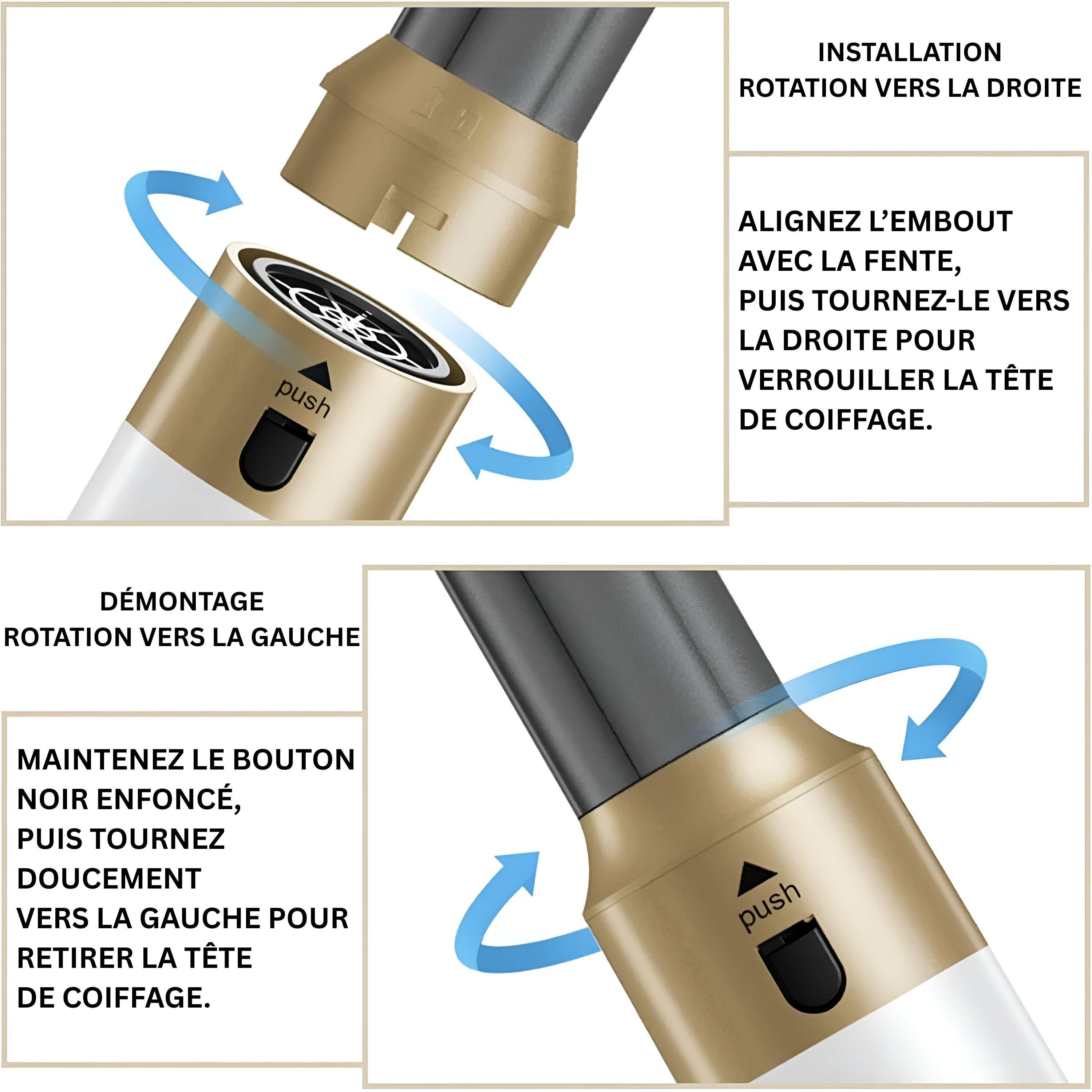 push

INSTALLATION
ROTATION VERS LA DROITE

ALIGNEZ L'EMBOUT AVEC LA FENTE, PUIS TOURNEZ-LE VERS LA DROITE POUR VERROUILLER LA TÊTE DE COIFFAGE.

DÉMONTAGE
ROTATION VERS LA GAUCHE

MAINTENEZ LE BOUTON NOIR ENFONCÉ, PUIS TOURNEZ DOUCEMENT VERS LA GAUCHE POUR RETIRER LA TÊTE DE COIFFAGE.

push